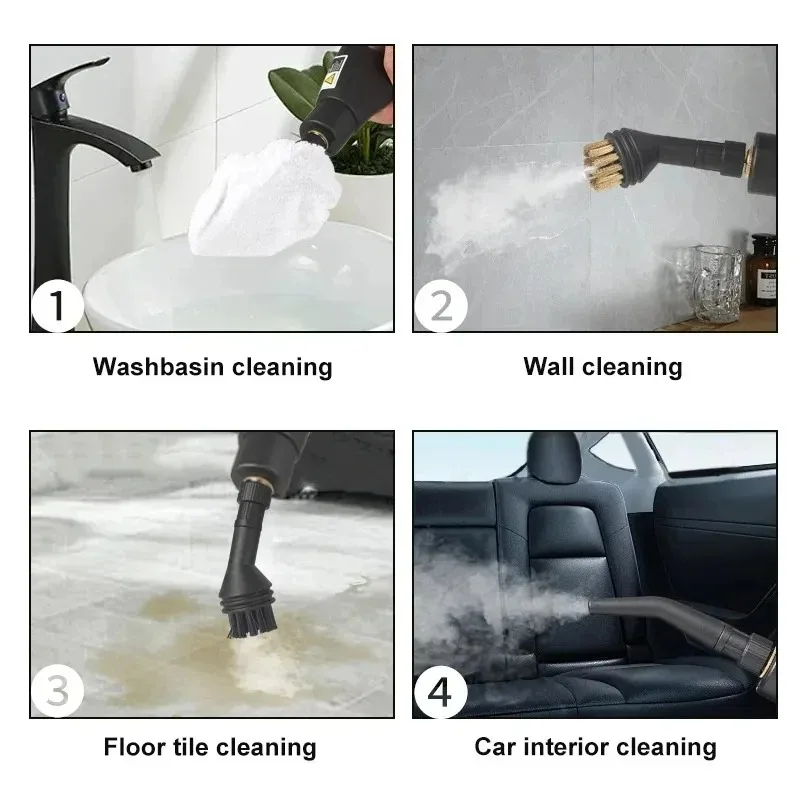 1

Washbasin cleaning

2

Wall cleaning

3

Floor tile cleaning

4

Car interior cleaning